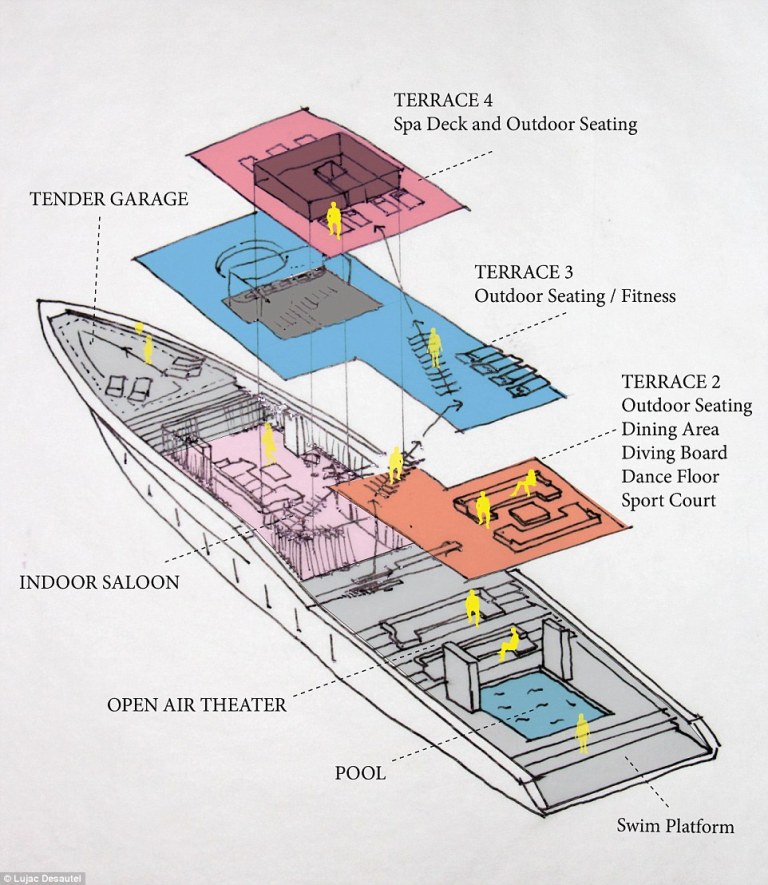 TERRACE 4
Spa Deck and Outdoor Seating

TENDER GARAGE

TERRACE 3
Outdoor Seating / Fitness

TERRACE 2
Outdoor Seating
Dining Area
Diving Board
Dance Floor
Sport Court

INDOOR SALOON

OPEN AIR THEATER

POOL

Swim Platform

© Lujac Desautel